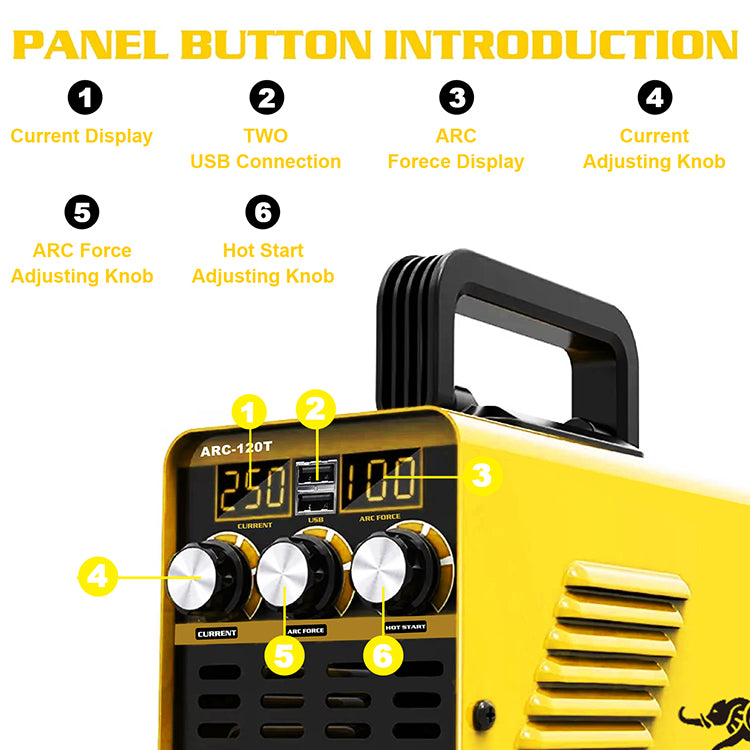 PANEL BUTTON INTRODUCTION

1
Current Display

2
TWO
USB Connection

3
ARC
Forece Display

4
Current
Adjusting Knob

5
ARC Force
Adjusting Knob

6
Hot Start
Adjusting Knob

1
2
ARC-120T
250
100
3
CURRENT
USB
ARC FORCE
4
CURRENT
ARC FORCE
HOT START
5
6